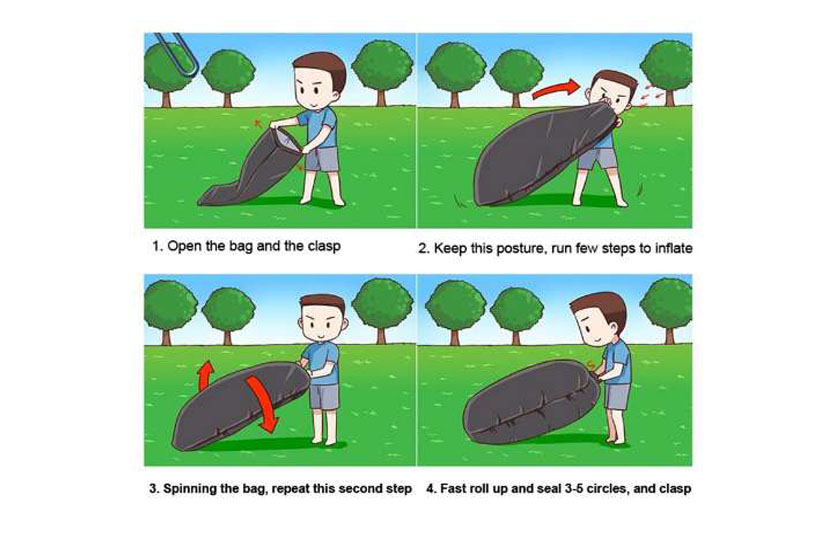 1. Open the bag and the clasp

2. Keep this posture, run few steps to inflate

3. Spinning the bag, repeat this second step

4. Fast roll up and seal 3-5 circles, and clasp